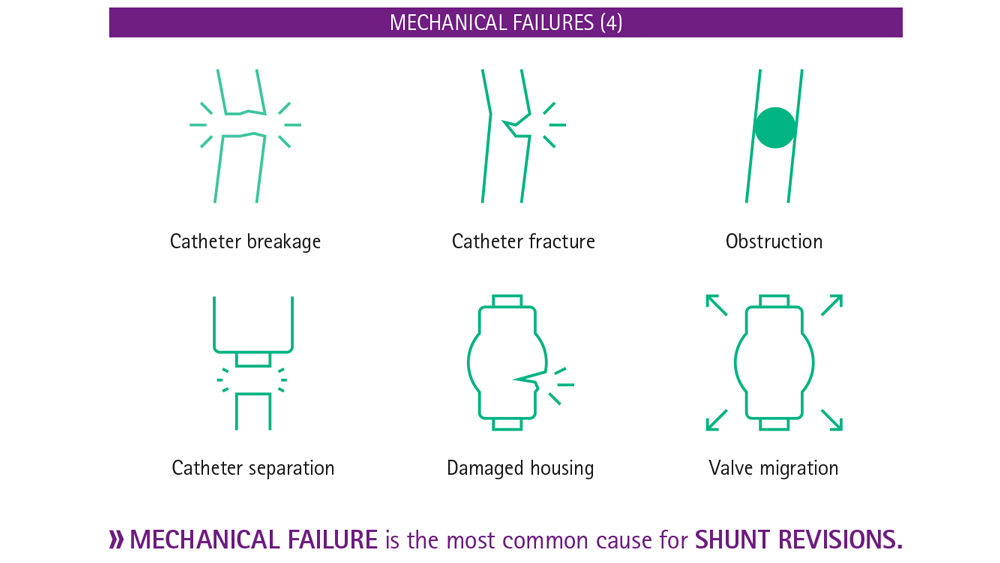 MECHANICAL FAILURES (4)

Catheter breakage

Catheter fracture

Obstruction

Catheter separation

Damaged housing

Valve migration

» MECHANICAL FAILURE is the most common cause for SHUNT REVISIONS.