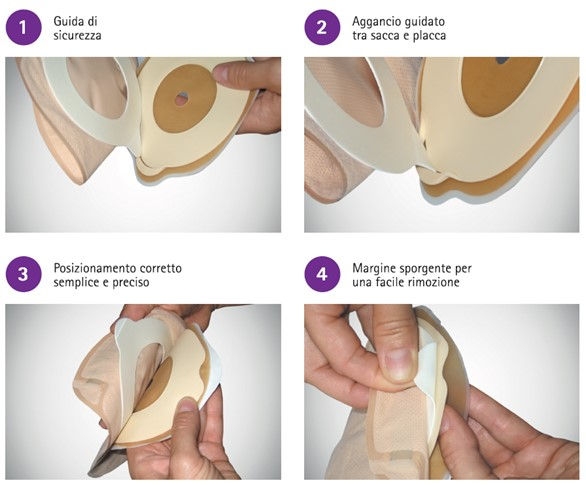 1 Guida di sicurezza

2 Aggancio guidato tra sacca e placca

3 Posizionamento corretto semplice e preciso

4 Margine sporgente per una facile rimozione